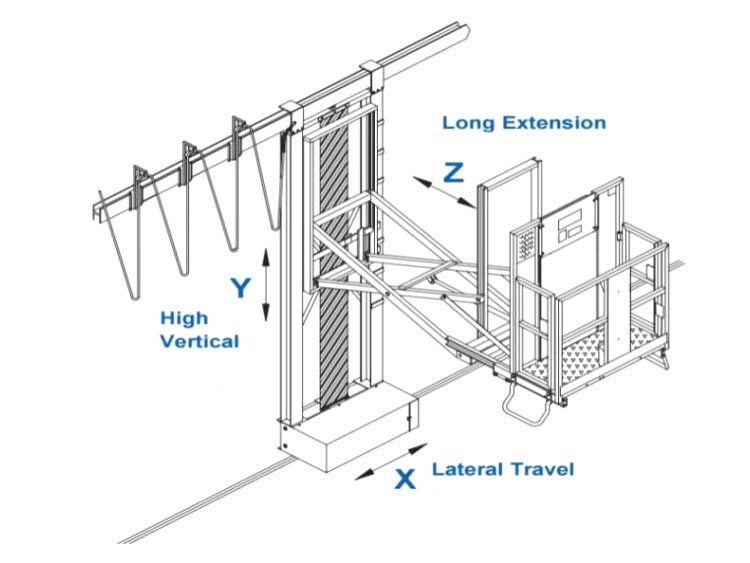 Long Extension

Z

Y

High Vertical

X

Lateral Travel