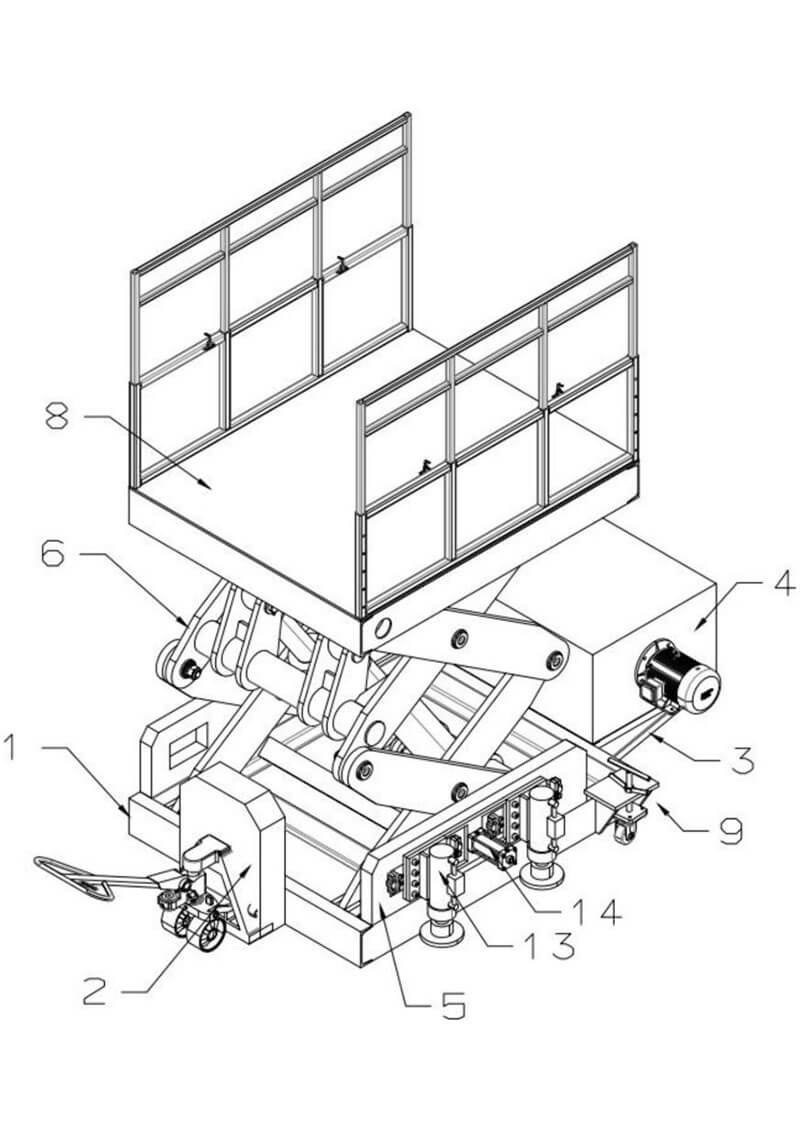 8
6
4
1
3
9
14
13
2
5