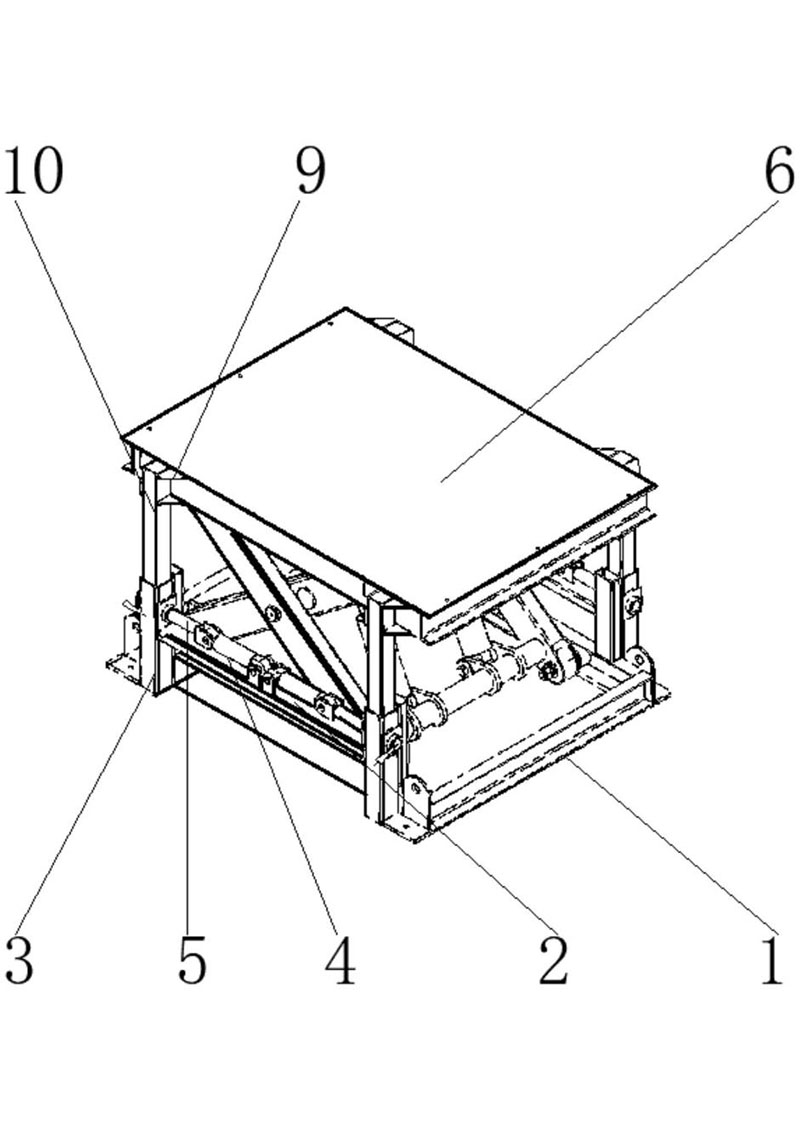 10
9
6
3
5
4
2
1