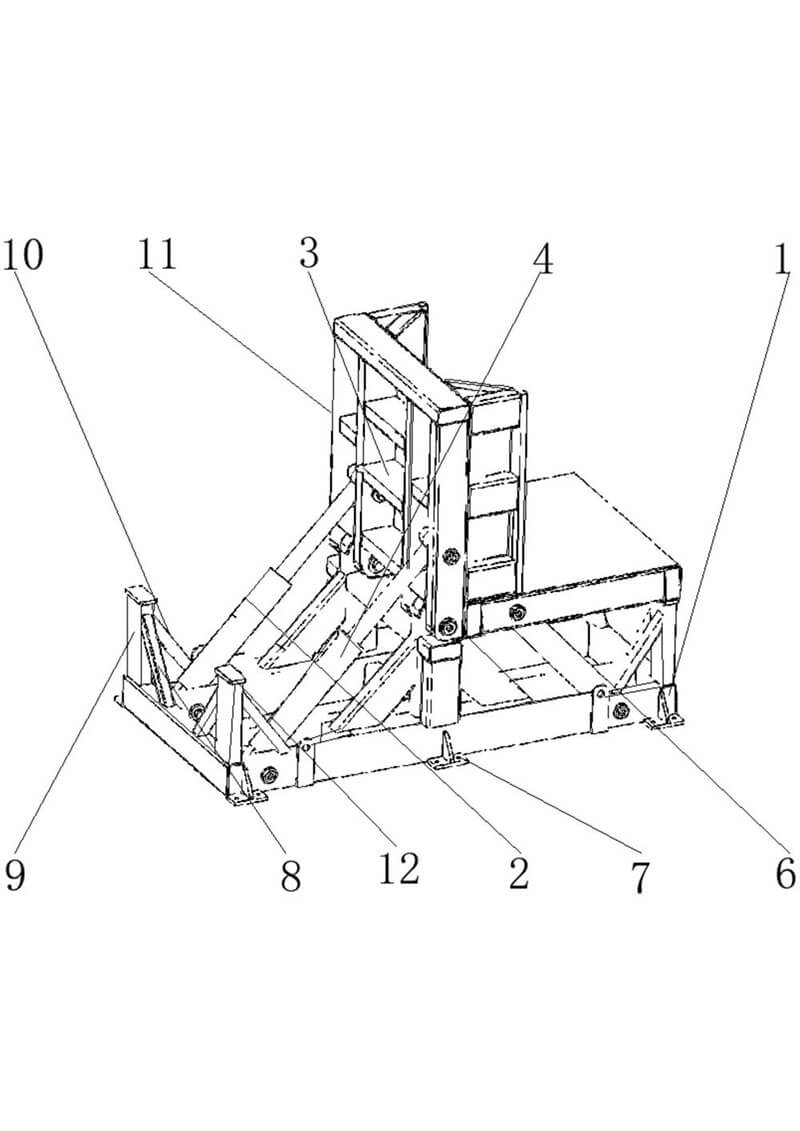 10
11
3
4
1
9
8
12
2
7
6