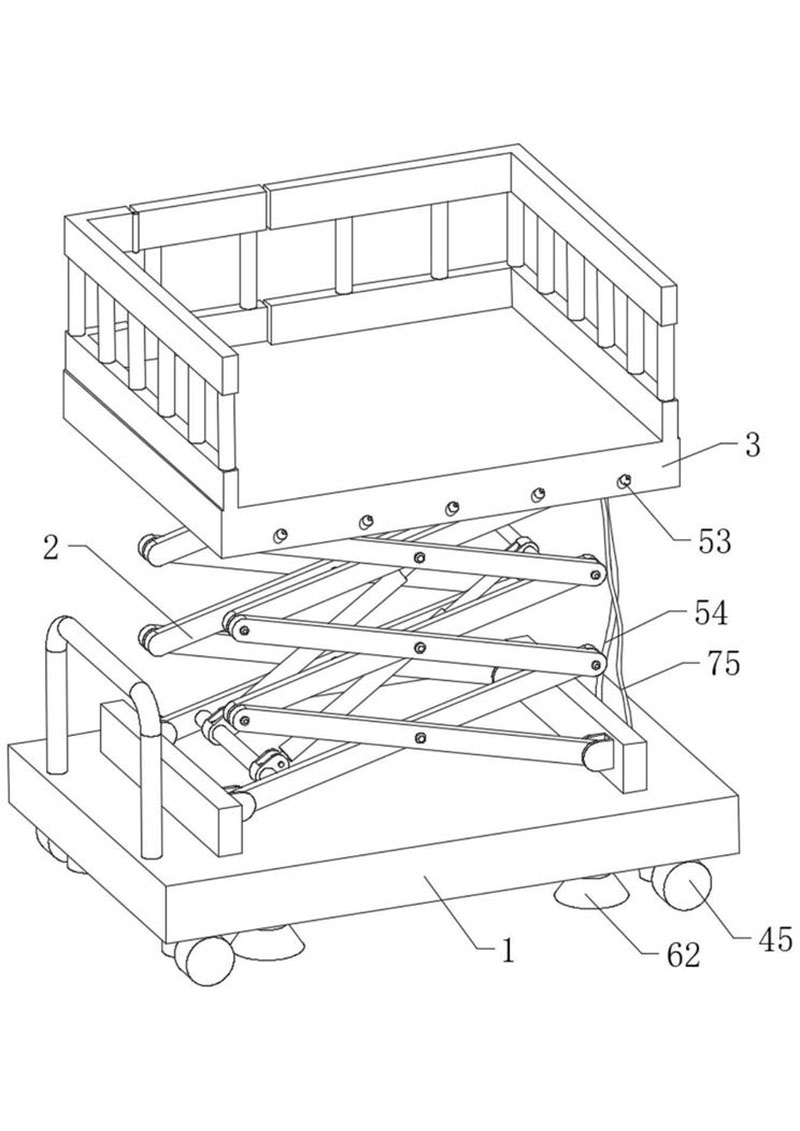 3
53
2
54
75
1
62
45